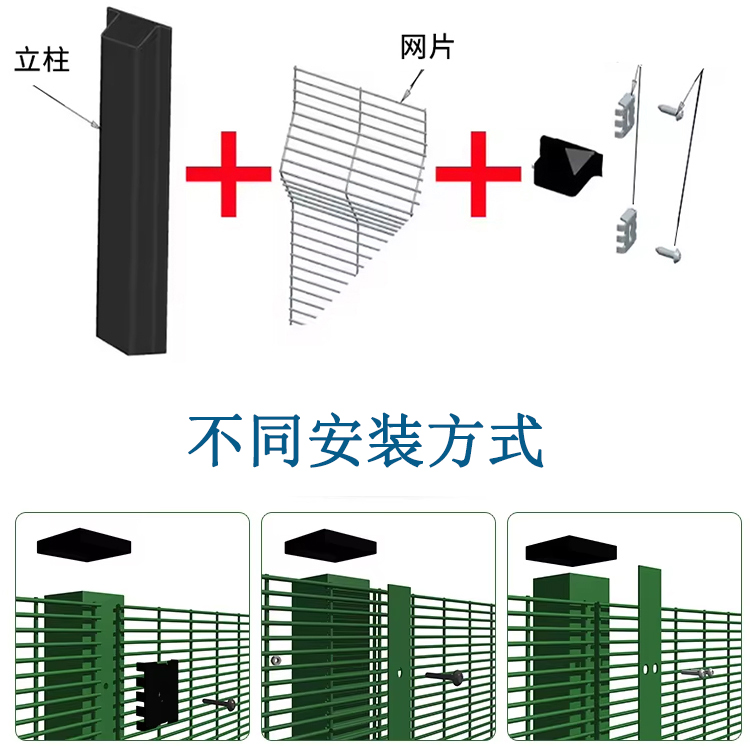 立柱

网片

不同安装方式